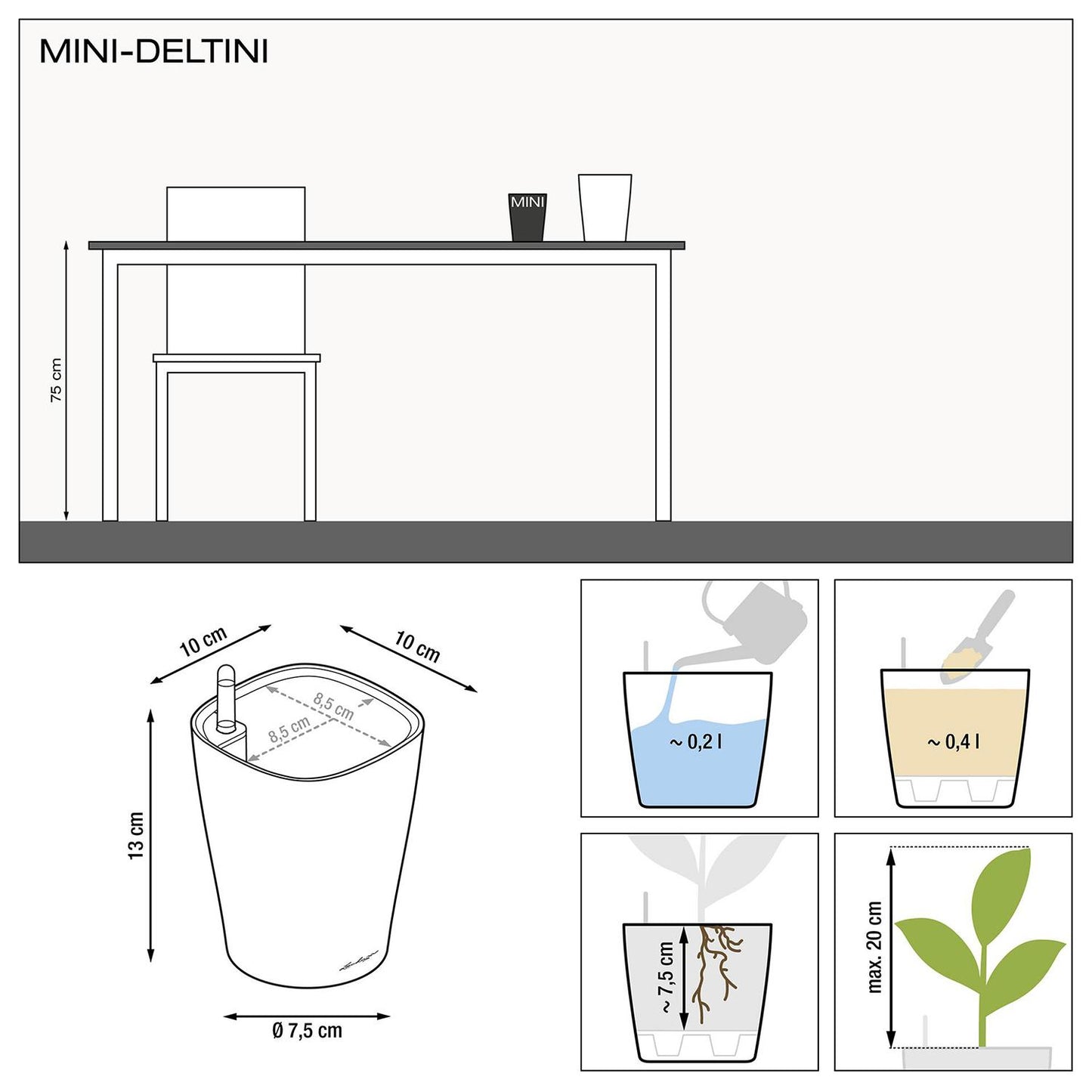 MINI-DELTINI

MINI

75 cm

10 cm

10 cm

8,5 cm

8,5 cm

13 cm

Ø 7,5 cm

~ 0,2 l

~ 0,4 l

~ 7,5 cm

max. 20 cm